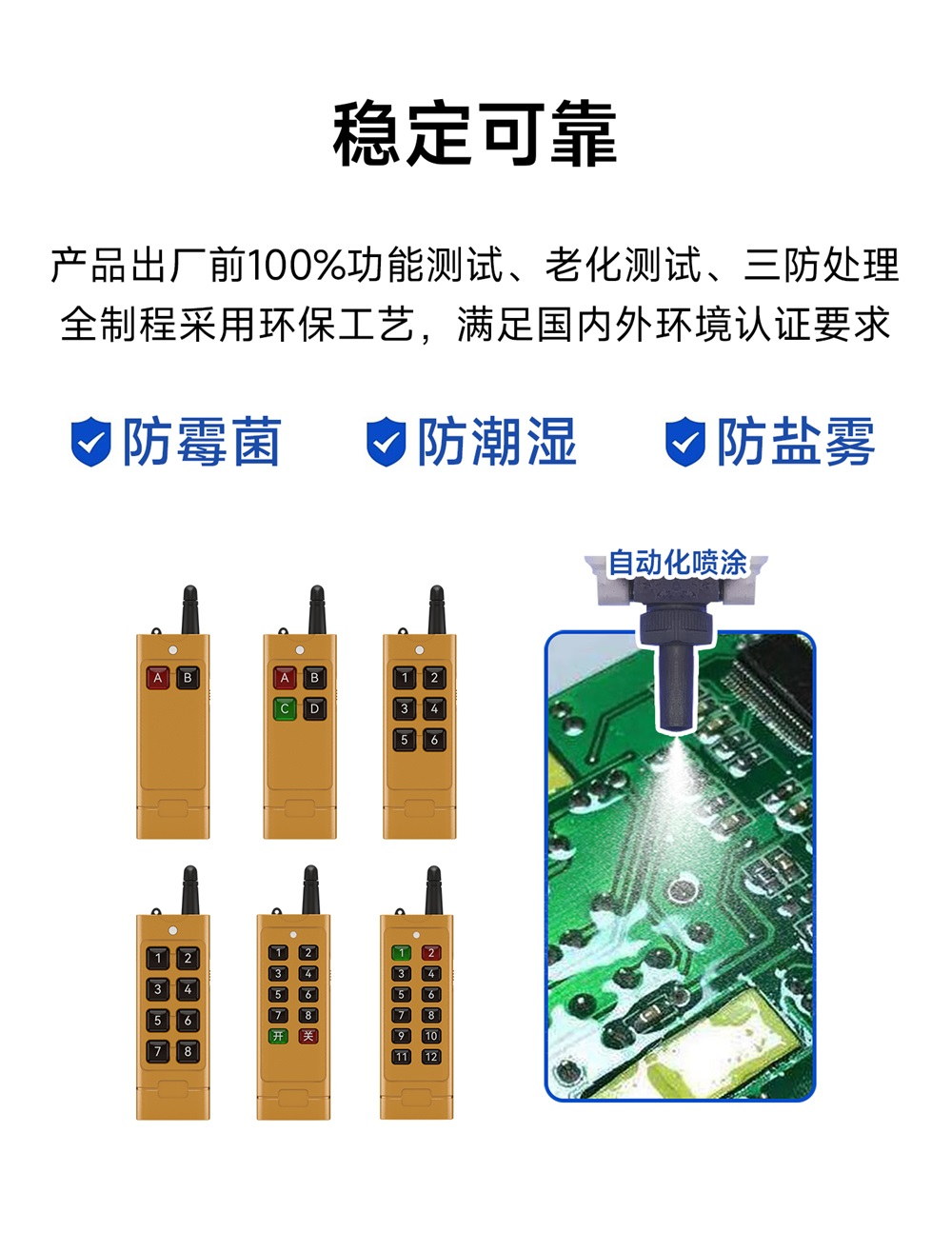 稳定可靠

产品出厂前100%功能测试、老化测试、三防处理
全制程采用环保工艺，满足国内外环境认证要求

防霉菌　防潮湿　防盐雾

自动化喷涂

A B

A B
C D

1 2
3 4
5 6

1 2
3 4
5 6
7 8

1 2
3 4
5 6
7 8
开 关

1 2
3 4
5 6
7 8
9 10
11 12