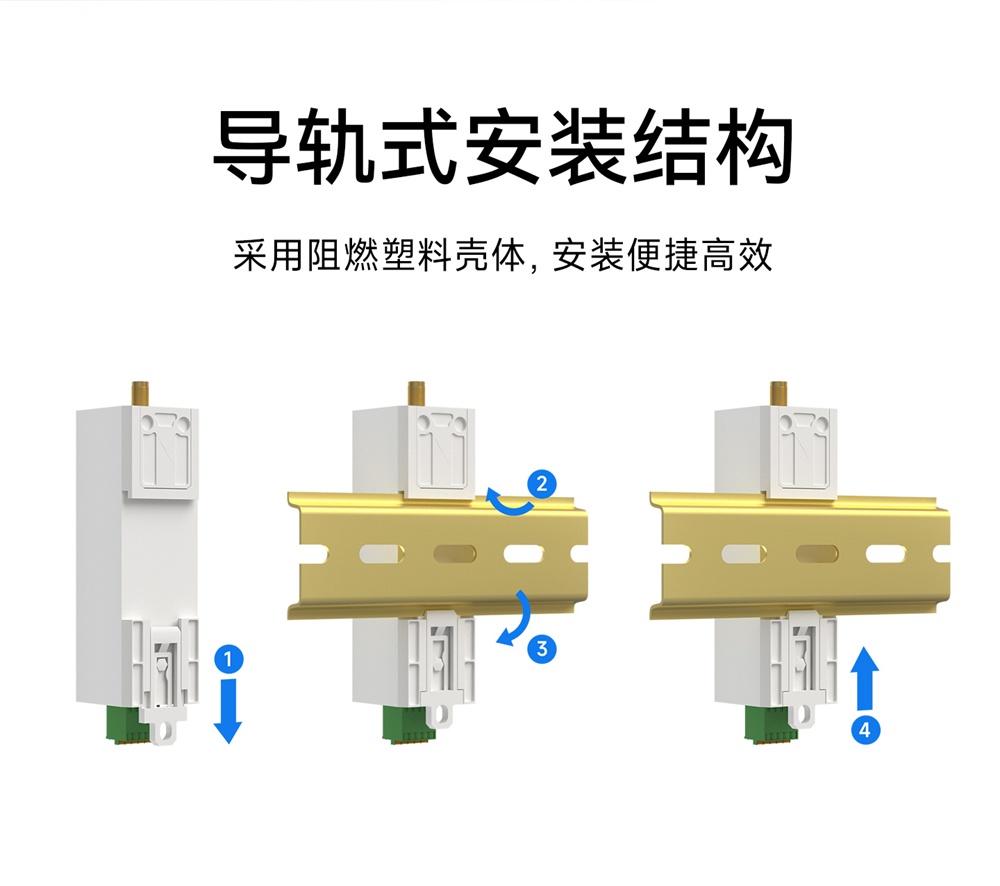 导轨式安装结构

采用阻燃塑料壳体, 安装便捷高效

1

2

3

4