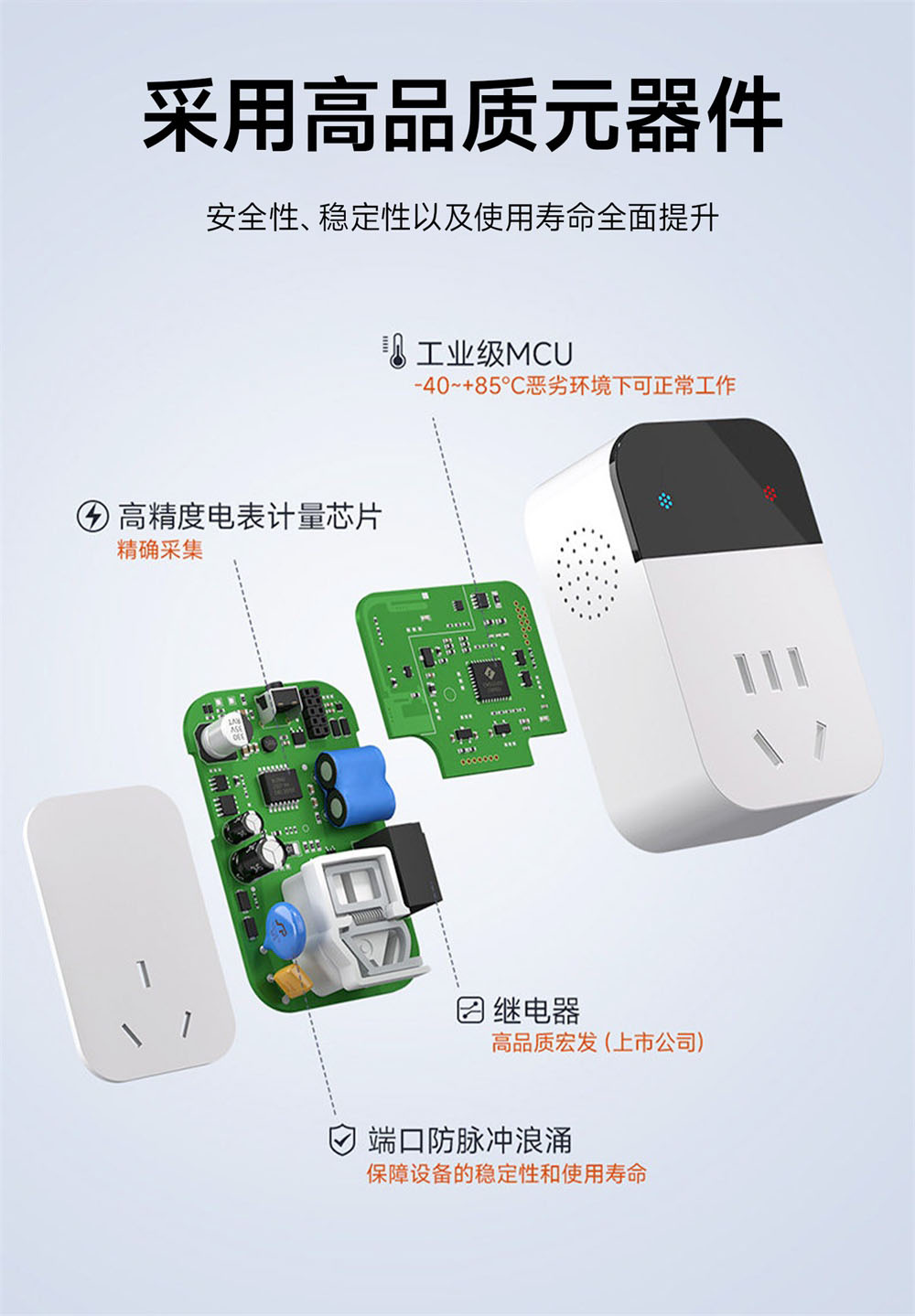 采用高品质元器件

安全性、稳定性以及使用寿命全面提升

工业级MCU
-40~+85°C恶劣环境下可正常工作

高精度电表计量芯片
精确采集

继电器
高品质宏发（上市公司）

端口防脉冲浪涌
保障设备的稳定性和使用寿命