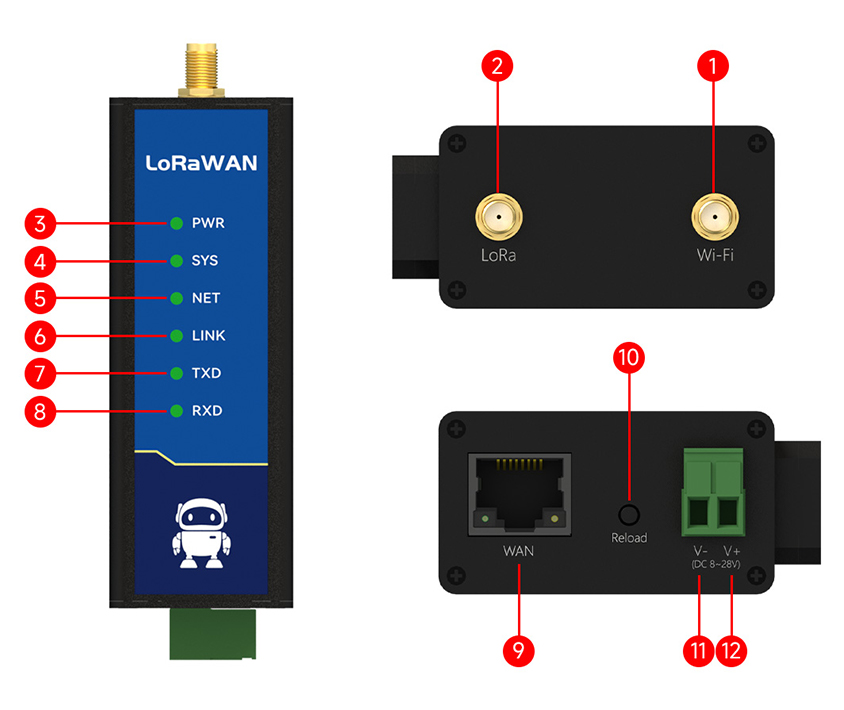 LoRaWAN

3 PWR
4 SYS
5 NET
6 LINK
7 TXD
8 RXD

2 1

LoRa Wi-Fi

10

WAN Reload V- V+
(DC 8~28V)

9 11 12