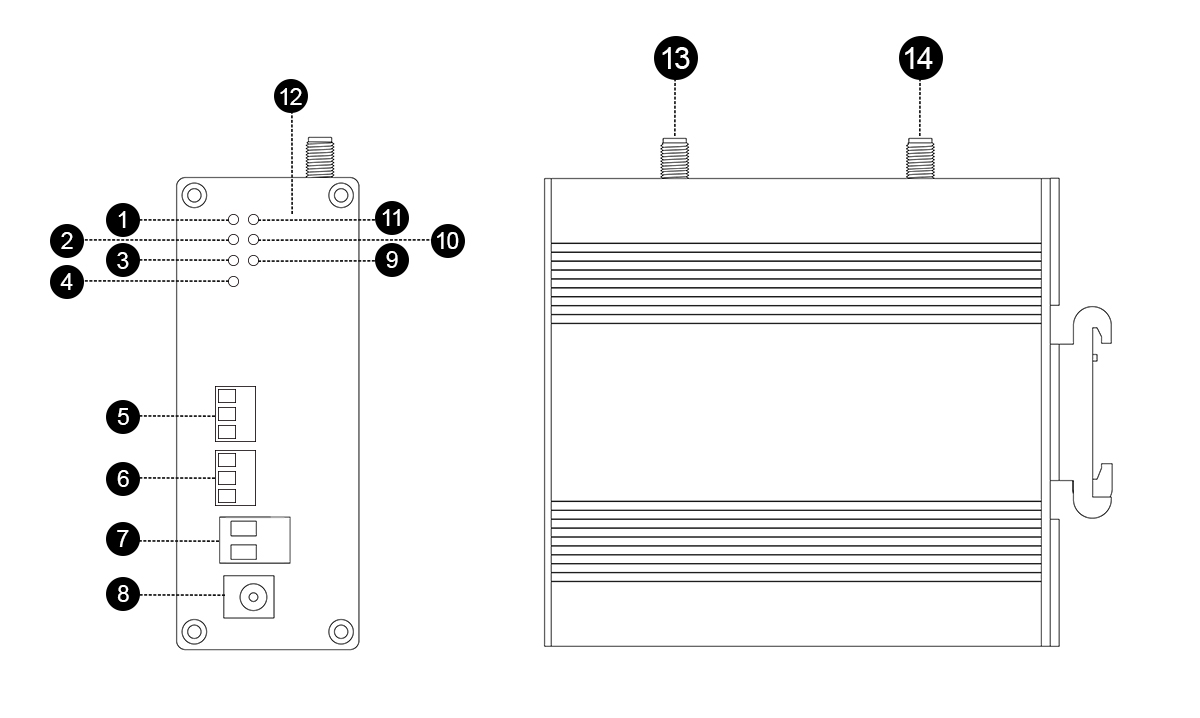 12
1
11
2
10
3
9
4
5
6
7
8
13
14