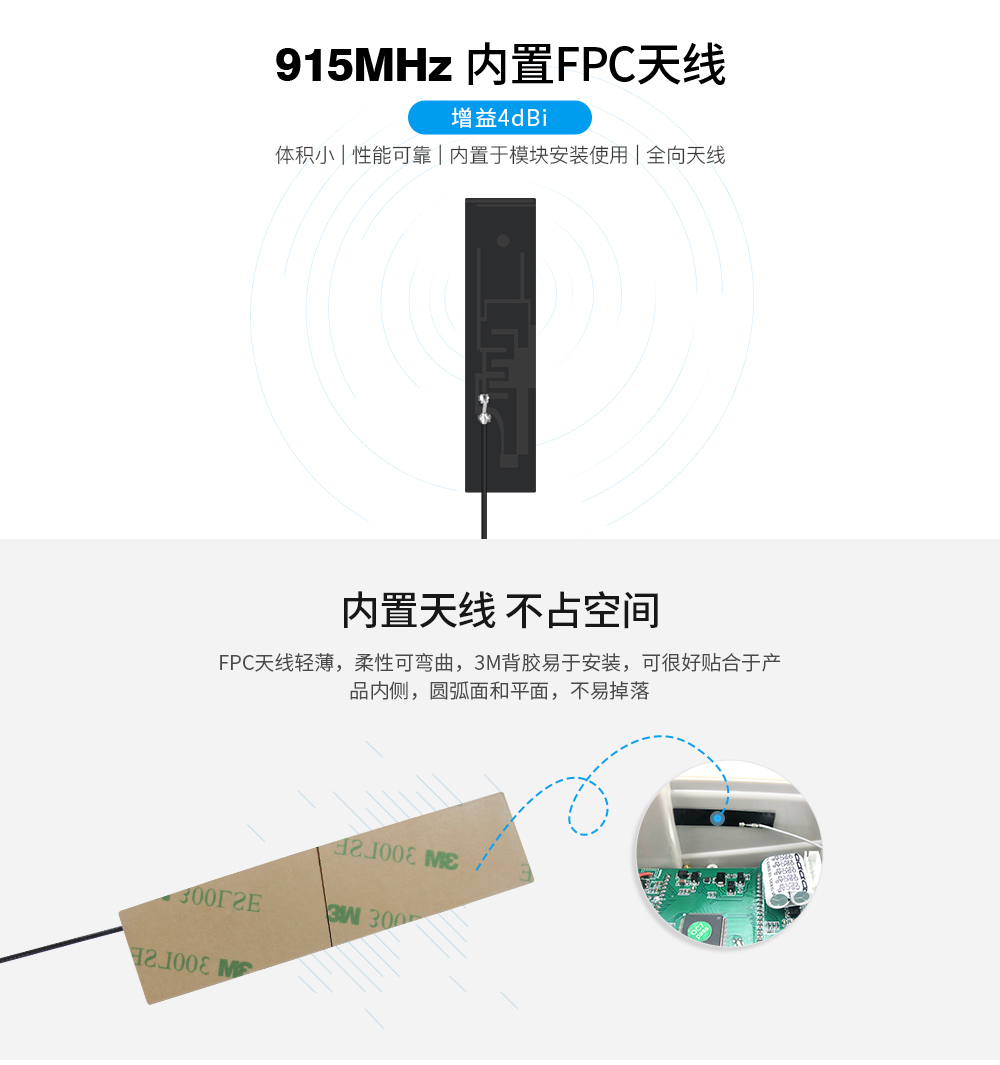 915MHz 内置FPC天线

增益4dBi

体积小 | 性能可靠 | 内置于模块安装使用 | 全向天线

内置天线 不占空间

FPC天线轻薄，柔性可弯曲，3M背胶易于安装，可很好贴合于产品内侧，圆弧面和平面，不易掉落

3M 300LSE

3M 300LSE

3M 300LSE

3M 300LSE