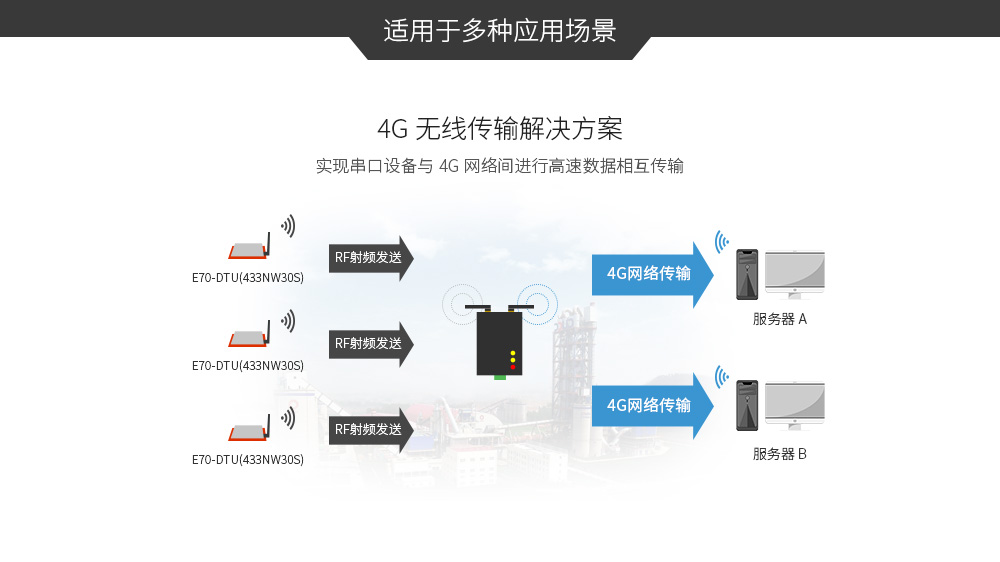 适用于多种应用场景

4G 无线传输解决方案

实现串口设备与 4G 网络间进行高速数据相互传输

E70-DTU(433NW30S)

RF射频发送

E70-DTU(433NW30S)

RF射频发送

E70-DTU(433NW30S)

RF射频发送

4G网络传输

服务器 A

4G网络传输

服务器 B